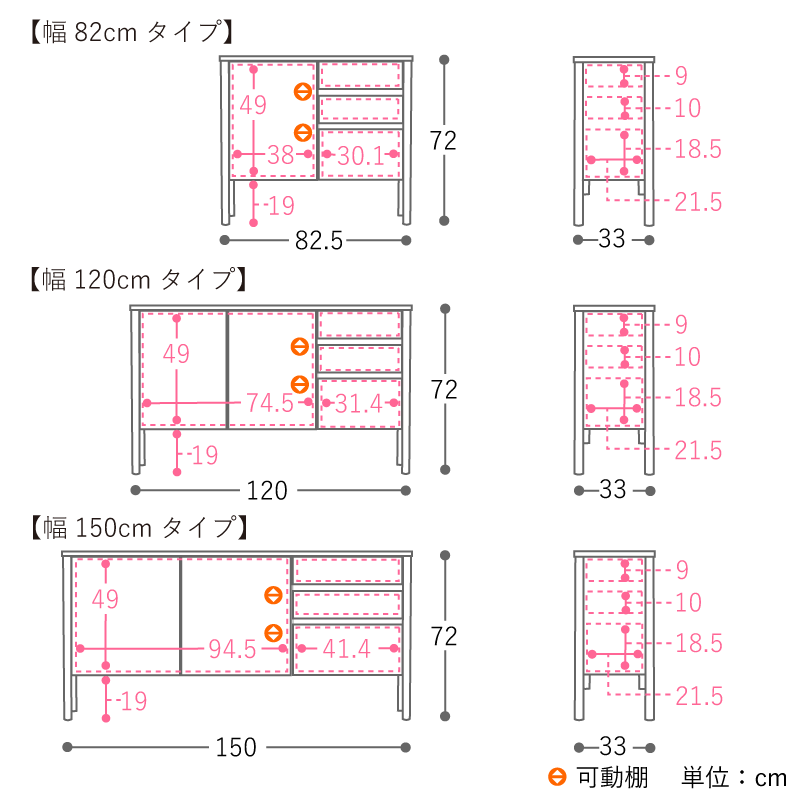 【幅 82cm タイプ】

49
38
30.1
19
72
82.5
9
10
18.5
21.5
33

【幅 120cm タイプ】

49
74.5
31.4
19
72
120
9
10
18.5
21.5
33

【幅 150cm タイプ】

49
94.5
41.4
19
72
150
9
10
18.5
21.5
33

可動棚　単位：cm